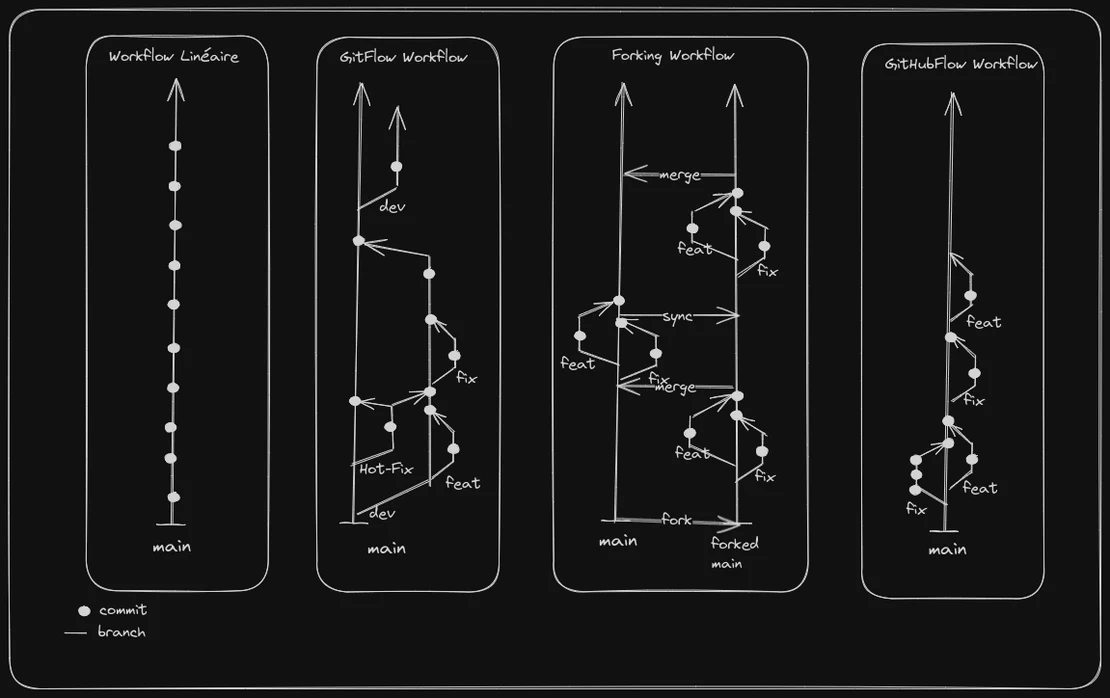 Workflow Linéaire

main

GitFlow Workflow

dev

fix

Hot-Fix

feat

dev

main

Forking Workflow

merge

feat

fix

sync

feat

fix

merge

feat

fix

fork

main

forked main

GitHubFlow Workflow

feat

fix

feat

fix

main

commit

branch